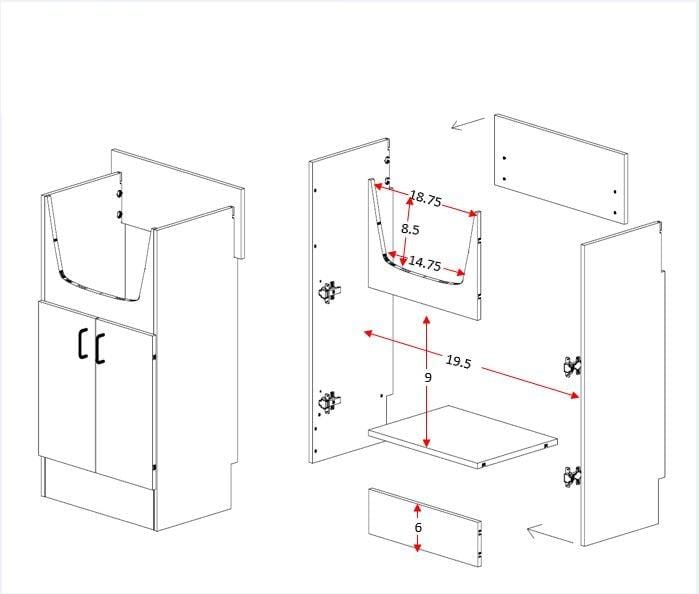 18.75
8.5
14.75
19.5
9
6