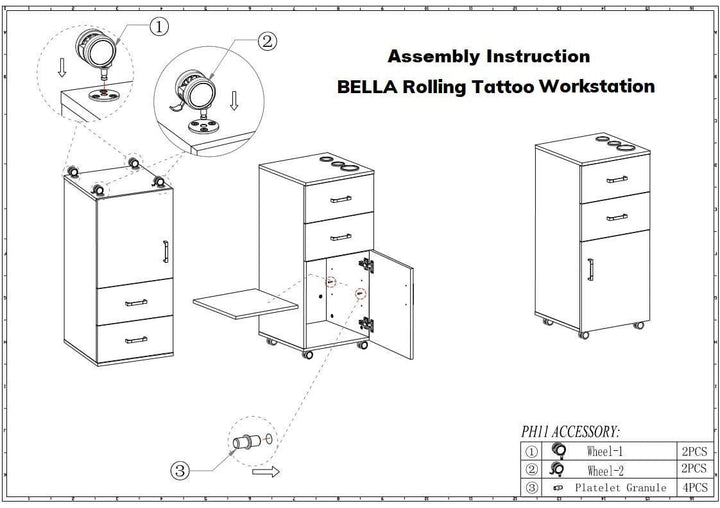 ①

②

Assembly Instruction
BELLA Rolling Tattoo Workstation

③

PH11 ACCESSORY:

| ① | Wheel-1 | 2PCS |
|---|---|---|
| ② | Wheel-2 | 2PCS |
| ③ | Platelet Granule | 4PCS |