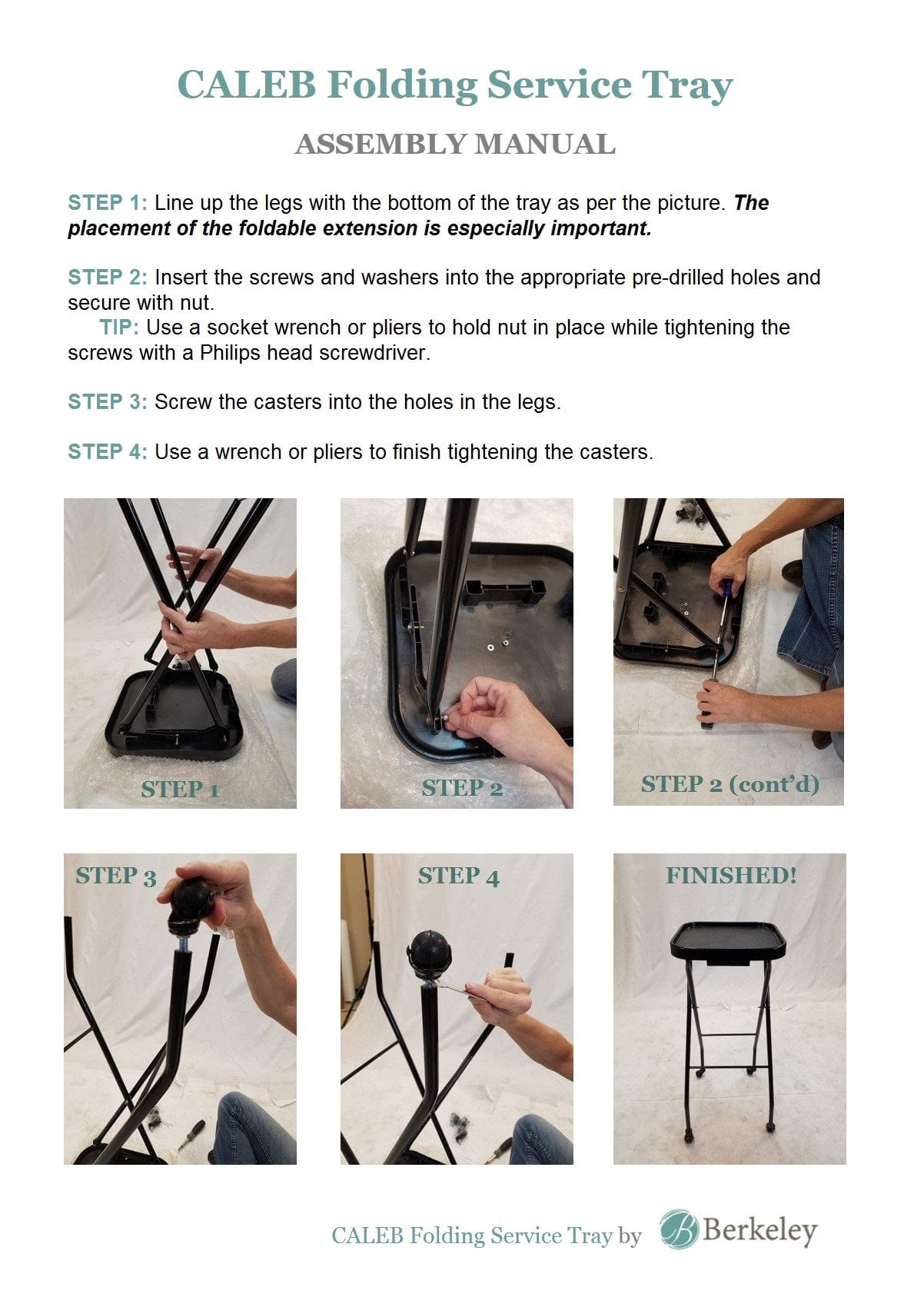 CALEB Folding Service Tray

ASSEMBLY MANUAL

STEP 1: Line up the legs with the bottom of the tray as per the picture. The placement of the foldable extension is especially important.

STEP 2: Insert the screws and washers into the appropriate pre-drilled holes and secure with nut.
TIP: Use a socket wrench or pliers to hold nut in place while tightening the screws with a Philips head screwdriver.

STEP 3: Screw the casters into the holes in the legs.

STEP 4: Use a wrench or pliers to finish tightening the casters.

STEP 1

STEP 2

STEP 2 (cont'd)

STEP 3

STEP 4

FINISHED!

CALEB Folding Service Tray by B Berkeley